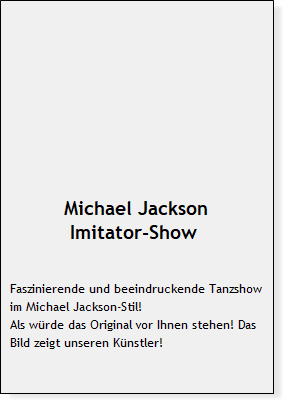 Michael Jackson
Imitator-Show

Faszinierende und beeindruckende Tanzshow im Michael Jackson-Stil!
Als würde das Original vor Ihnen stehen! Das Bild zeigt unseren Künstler!