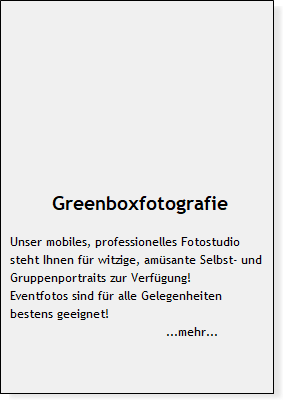 Greenboxfotografie

Unser mobiles, professionelles Fotostudio steht Ihnen für witzige, amüsante Selbst- und Gruppenportraits zur Verfügung!
Eventfotos sind für alle Gelegenheiten bestens geeignet!

...mehr...