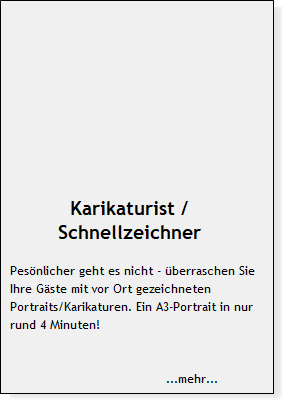 Karikaturist / Schnellzeichner

Pesönlicher geht es nicht - überraschen Sie Ihre Gäste mit vor Ort gezeichneten Portraits/Karikaturen. Ein A3-Portrait in nur rund 4 Minuten!

...mehr...