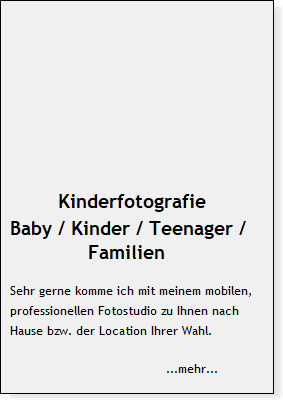 Kinderfotografie
Baby / Kinder / Teenager / Familien

Sehr gerne komme ich mit meinem mobilen, professionellen Fotostudio zu Ihnen nach Hause bzw. der Location Ihrer Wahl.

...mehr...