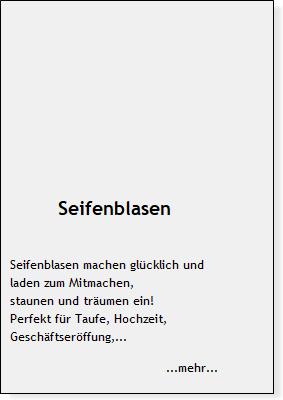 Seifenblasen

Seifenblasen machen glücklich und laden zum Mitmachen, staunen und träumen ein! Perfekt für Taufe, Hochzeit, Geschäftseröffung,...

...mehr...