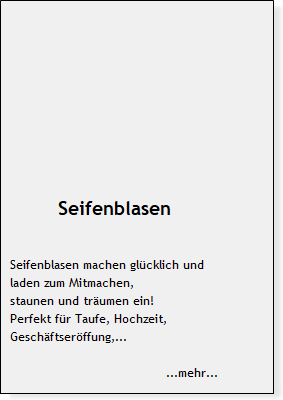 Seifenblasen

Seifenblasen machen glücklich und laden zum Mitmachen, staunen und träumen ein! Perfekt für Taufe, Hochzeit, Geschäftseröffung,...

...mehr...