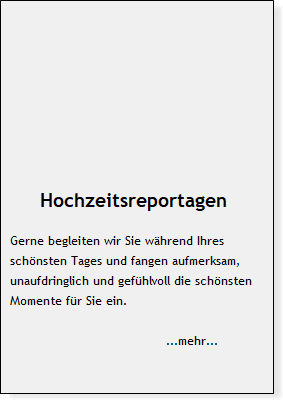 Hochzeitsreportagen

Gerne begleiten wir Sie während Ihres schönsten Tages und fangen aufmerksam, unaufdringlich und gefühlvoll die schönsten Momente für Sie ein.

...mehr...